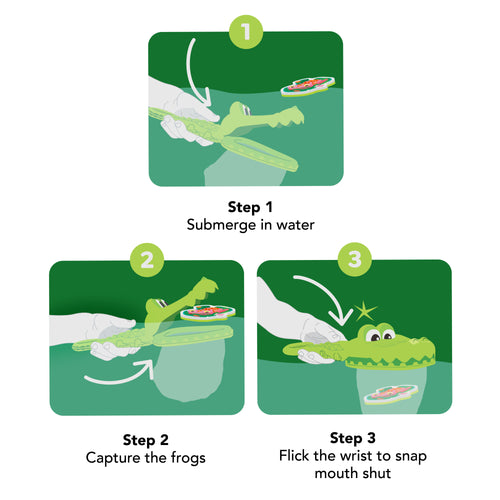 1

Step 1
Submerge in water

2

Step 2
Capture the frogs

3

Step 3
Flick the wrist to snap mouth shut